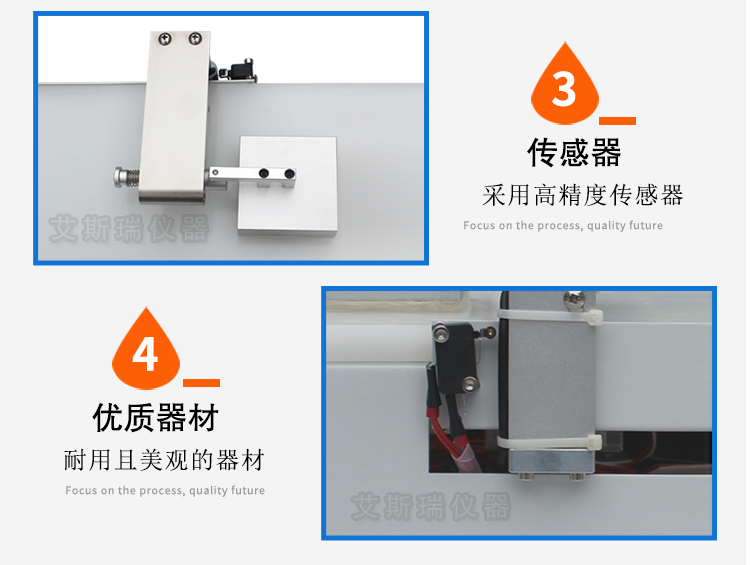 艾斯瑞仪器

3

传感器

采用高精度传感器

Focus on the process, quality future

4

优质器材

耐用且美观的器材

Focus on the process, quality future

艾斯瑞仪器