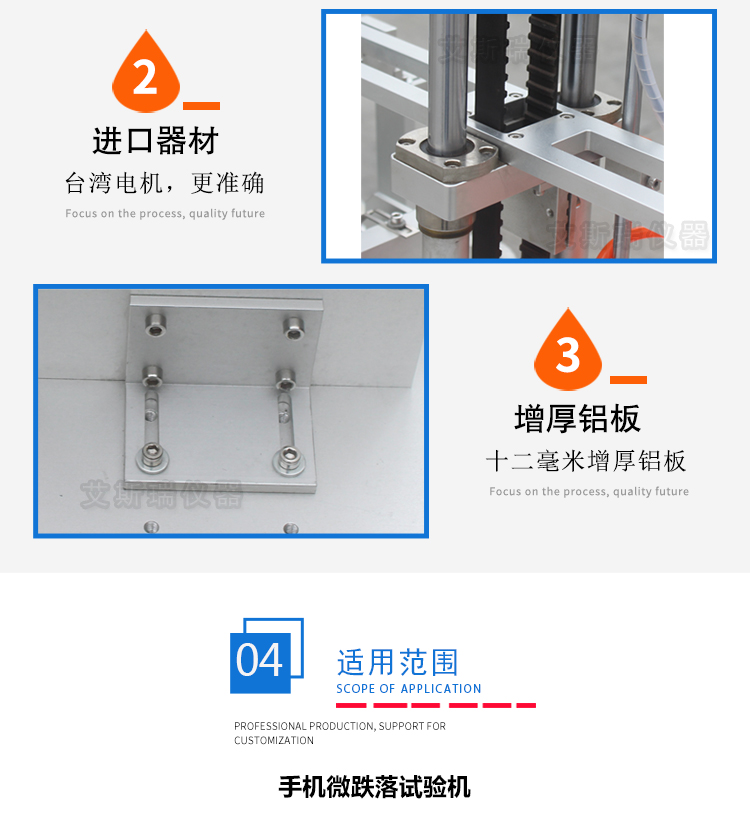 2

进口器材

台湾电机，更准确

Focus on the process, quality future

艾斯瑞仪器

艾斯瑞仪器

艾斯瑞仪器

3

增厚铝板

十二毫米增厚铝板

Focus on the process, quality future

04

适用范围

SCOPE OF APPLICATION

PROFESSIONAL PRODUCTION, SUPPORT FOR CUSTOMIZATION

手机微跌落试验机