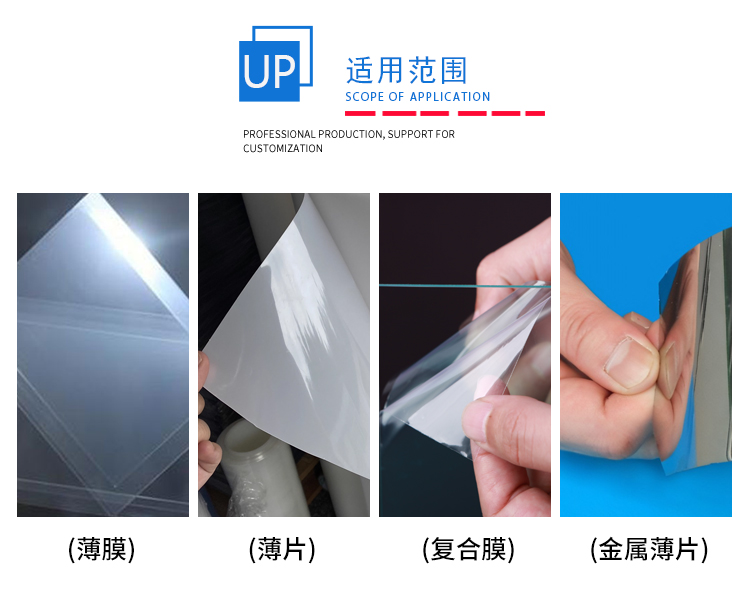 UP

适用范围
SCOPE OF APPLICATION

PROFESSIONAL PRODUCTION, SUPPORT FOR CUSTOMIZATION

(薄膜)

(薄片)

(复合膜)

(金属薄片)